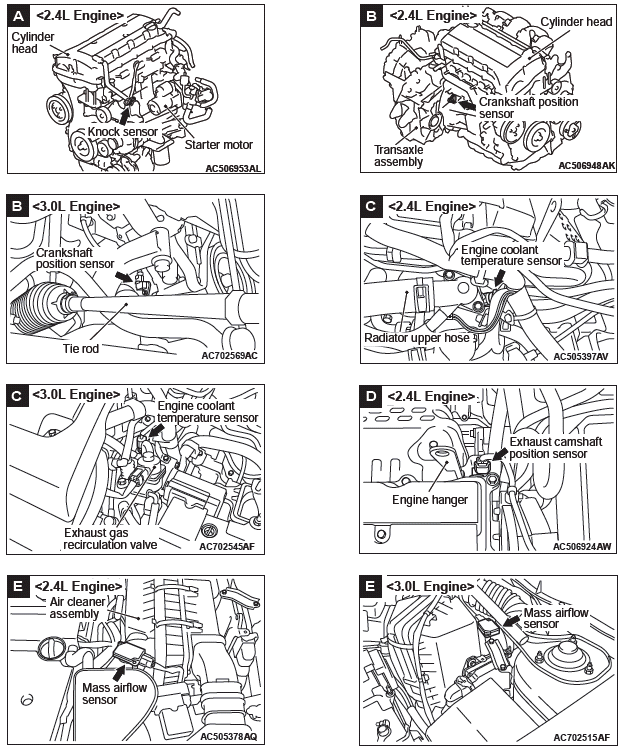 A <2.4L Engine>
Cylinder head
Knock sensor
Starter motor
AC506953AL

B <2.4L Engine>
Cylinder head
Crankshaft position sensor
Transaxle assembly
AC506948AK

B <3.0L Engine>
Crankshaft position sensor
Tie rod
AC702569AC

C <2.4L Engine>
Engine coolant temperature sensor
Radiator upper hose
AC505397AV

C <3.0L Engine>
Engine coolant temperature sensor
Exhaust gas recirculation valve
AC702545AF

D <2.4L Engine>
Exhaust camshaft position sensor
Engine hanger
AC506924AW

E <2.4L Engine>
Air cleaner assembly
Mass airflow sensor
AC505378AQ

E <3.0L Engine>
Mass airflow sensor
AC702515AF