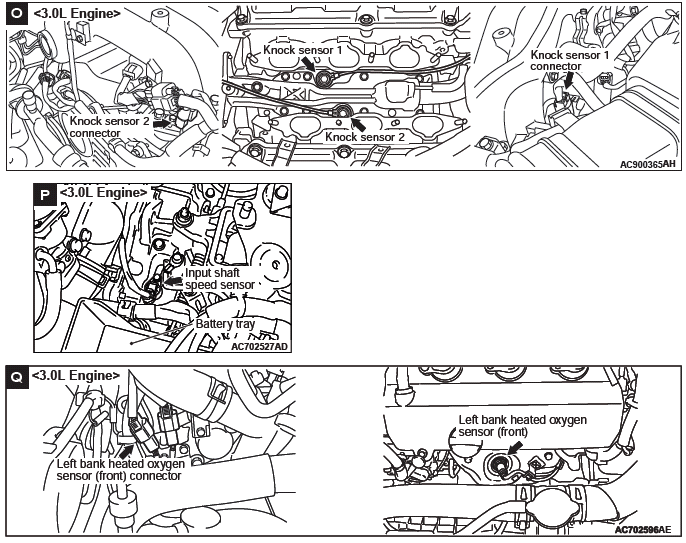 O <3.0L Engine>

Knock sensor 2 connector

Knock sensor 1

Knock sensor 2

Knock sensor 1 connector

AC900365AH

P <3.0L Engine>

Input shaft speed sensor

Battery tray

AC702527AD

Q <3.0L Engine>

Left bank heated oxygen sensor (front) connector

Left bank heated oxygen sensor (front)

AC702596AE