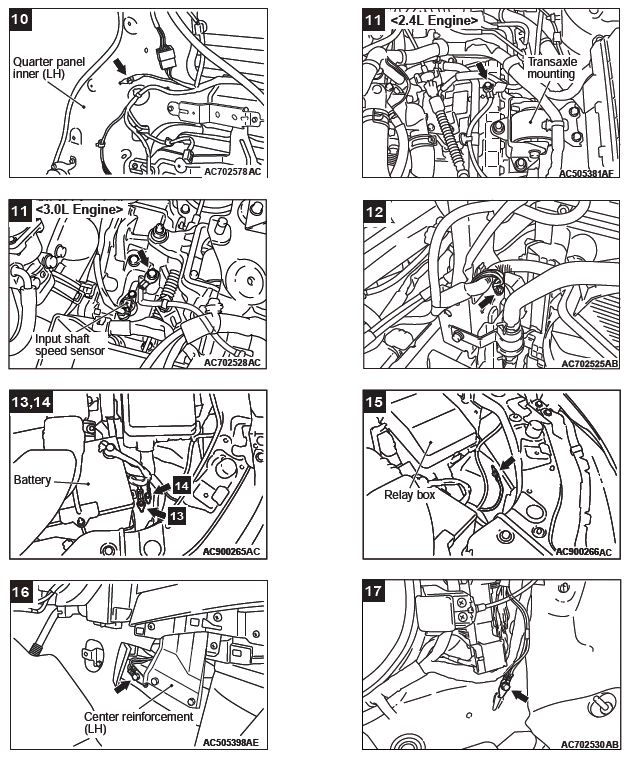 10
Quarter panel inner (LH)
AC702578AC

11 <2.4L Engine>
Transaxle mounting
AC505381AF

11 <3.0L Engine>
Input shaft speed sensor
AC702528AC

12
AC702525AB

13,14
Battery
14
13
AC900265AC

15
Relay box
AC900266AC

16
Center reinforcement (LH)
AC505398AE

17
AC702530AB