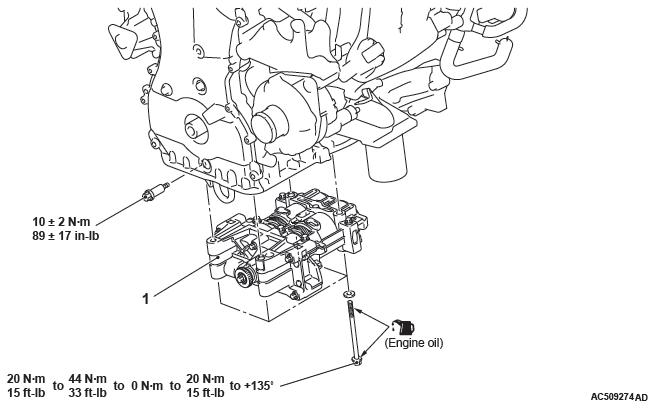 10 ± 2 N·m
89 ± 17 in-lb

1

(Engine oil)

20 N·m 15 ft-lb to 44 N·m 33 ft-lb to 0 N·m to 20 N·m 15 ft-lb to +135°

AC509274AD