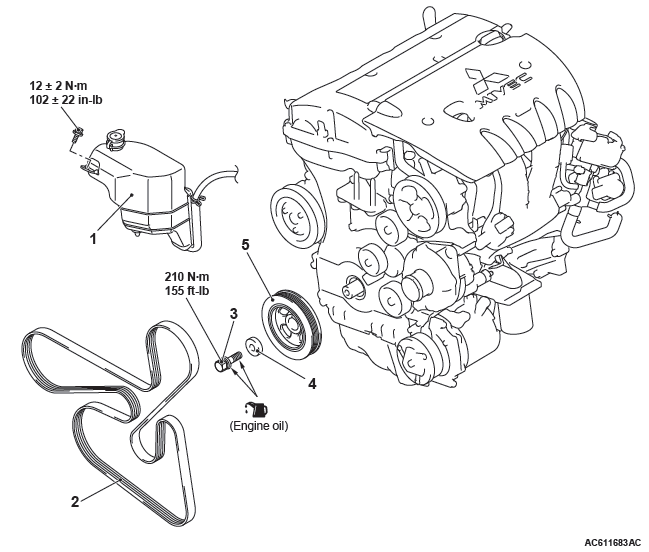 12 ± 2 N·m
102 ± 22 in-lb

MIVEC

1

5

210 N·m
155 ft-lb

3

4

(Engine oil)

2

AC611683AC