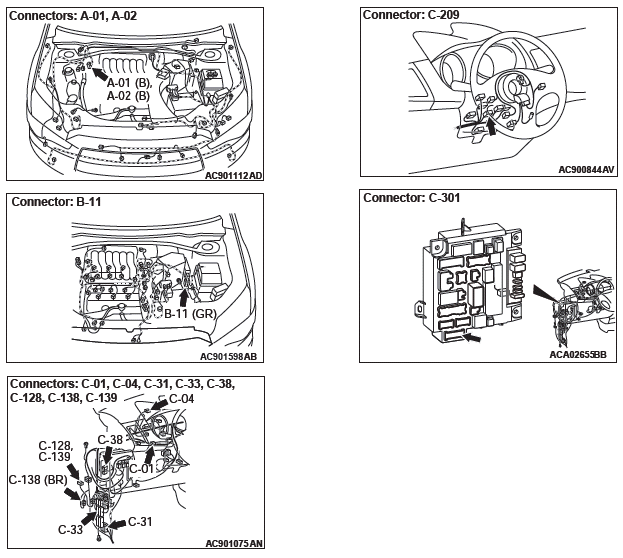 Connectors: A-01, A-02

A-01 (B),
A-02 (B)

AC901112AD

Connector: B-11

B-11 (GR)

AC901598AB

Connectors: C-01, C-04, C-31, C-33, C-38, C-128, C-138, C-139

C-04
C-38
C-128,
C-139
C-01
C-138 (BR)
C-33
C-31

AC901075AN

Connector: C-209

AC900844AV

Connector: C-301

ACA02655BB