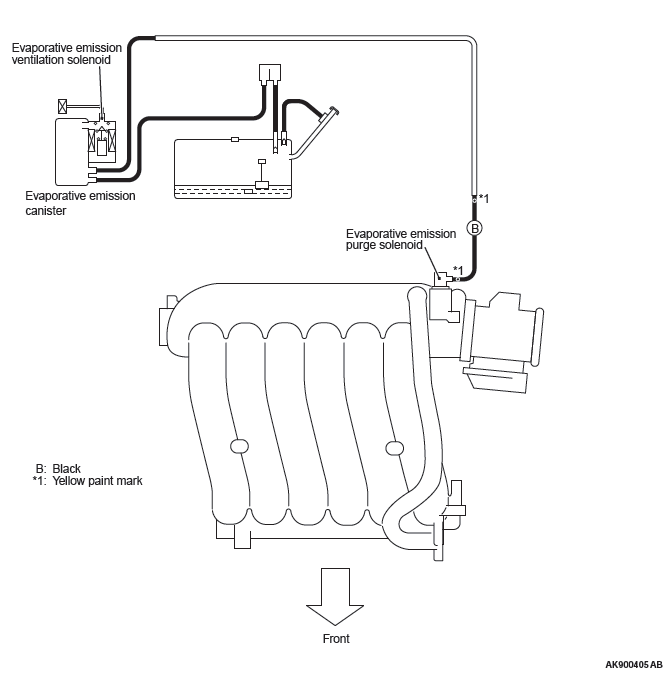 Evaporative emission ventilation solenoid

Evaporative emission canister

*1

B

Evaporative emission purge solenoid

*1

B: Black
*1: Yellow paint mark

Front

AK900405 AB