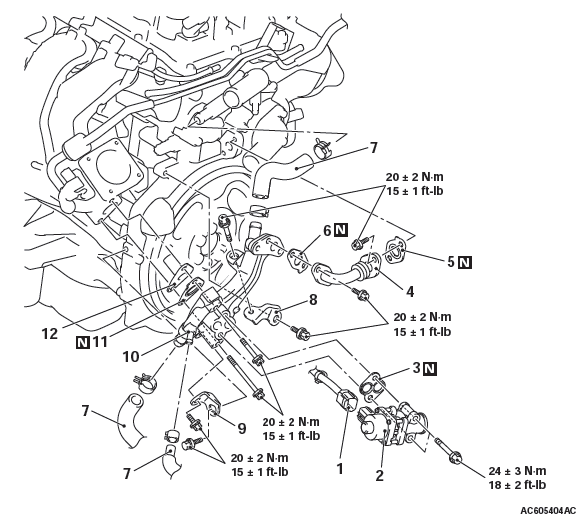 7

20 ± 2 N·m
15 ± 1 ft-lb

6 N

5 N

4

8

20 ± 2 N·m
15 ± 1 ft-lb

12

N 11

10

3 N

7

9

20 ± 2 N·m
15 ± 1 ft-lb

20 ± 2 N·m
15 ± 1 ft-lb

7

1

2

24 ± 3 N·m
18 ± 2 ft-lb

AC605404AC