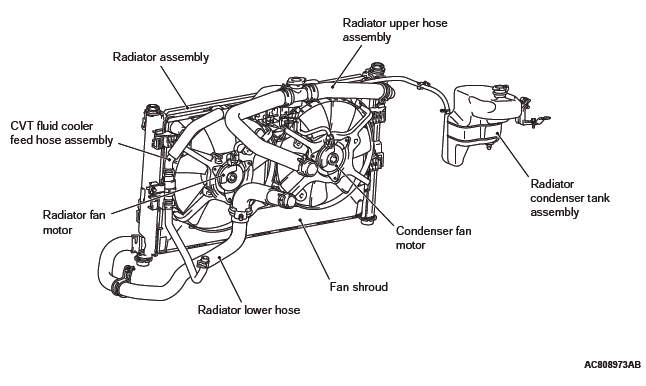 Radiator upper hose assembly

Radiator assembly

CVT fluid cooler feed hose assembly

Radiator fan motor

Radiator condenser tank assembly

Condenser fan motor

Fan shroud

Radiator lower hose

AC808973AB