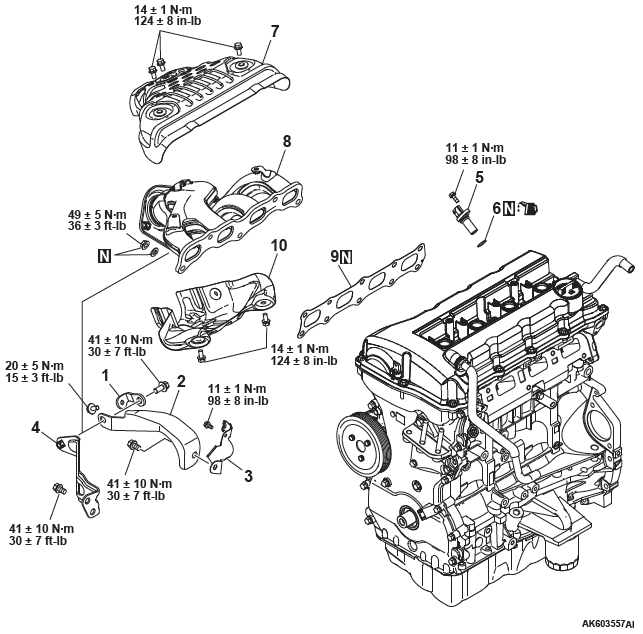 14 ± 1 N·m
124 ± 8 in-lb

7

8

11 ± 1 N·m
98 ± 8 in-lb

5

6 N

49 ± 5 N·m
36 ± 3 ft-lb

N

10

9 N

41 ± 10 N·m
30 ± 7 ft-lb

14 ± 1 N·m
124 ± 8 in-lb

20 ± 5 N·m
15 ± 3 ft-lb

1

2

11 ± 1 N·m
98 ± 8 in-lb

4

3

41 ± 10 N·m
30 ± 7 ft-lb

41 ± 10 N·m
30 ± 7 ft-lb

AK603557AI