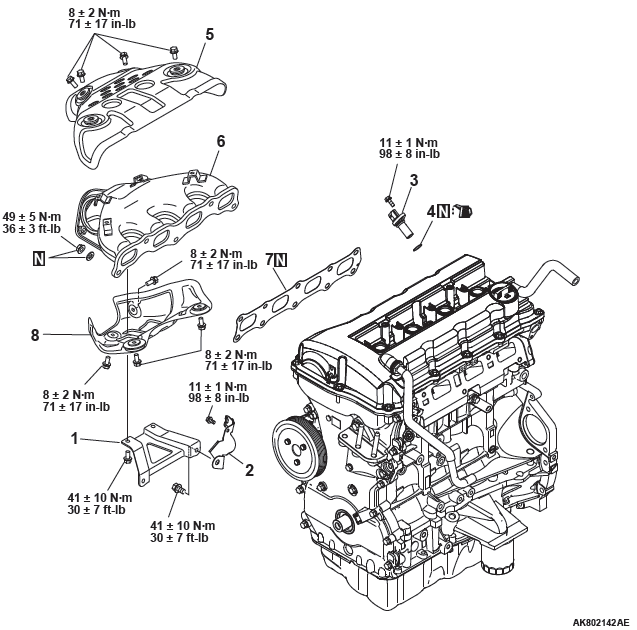 8 ± 2 N·m
71 ± 17 in-lb

5

6

11 ± 1 N·m
98 ± 8 in-lb

3

4 N

49 ± 5 N·m
36 ± 3 ft-lb

N

8 ± 2 N·m
71 ± 17 in-lb

7 N

8

8 ± 2 N·m
71 ± 17 in-lb

8 ± 2 N·m
71 ± 17 in-lb

11 ± 1 N·m
98 ± 8 in-lb

1

2

41 ± 10 N·m
30 ± 7 ft-lb

41 ± 10 N·m
30 ± 7 ft-lb

AK802142AE