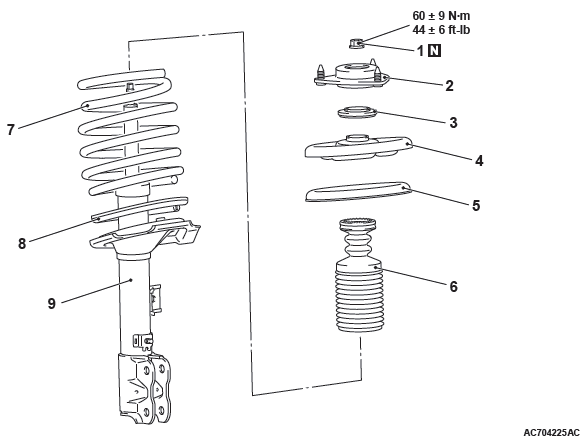 60 ± 9 N·m
44 ± 6 ft-lb

1 N

2

3

4

5

6

7

8

9

AC704225AC