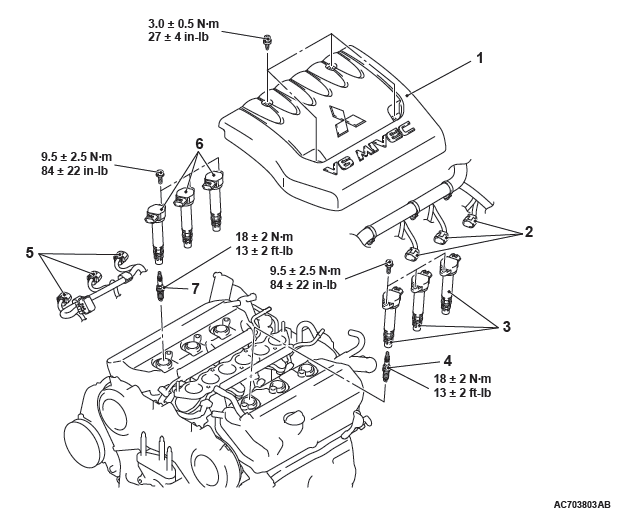 3.0 ± 0.5 N·m
27 ± 4 in-lb

1

V6 MIVEC

9.5 ± 2.5 N·m
84 ± 22 in-lb

6

2

5

18 ± 2 N·m
13 ± 2 ft-lb

7

9.5 ± 2.5 N·m
84 ± 22 in-lb

3

4

18 ± 2 N·m
13 ± 2 ft-lb

AC703803AB