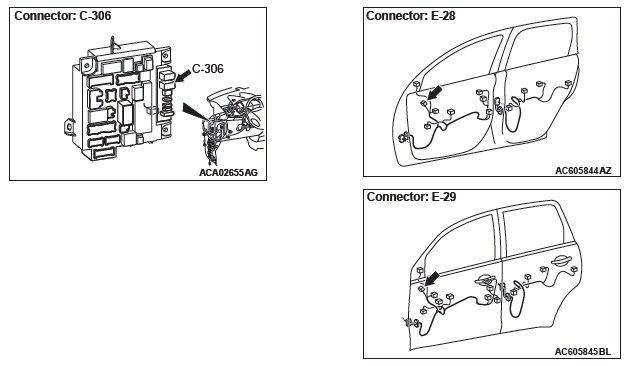 Connector: C-306

C-306

ACA02655AG

Connector: E-28

AC605844AZ

Connector: E-29

AC605845BL