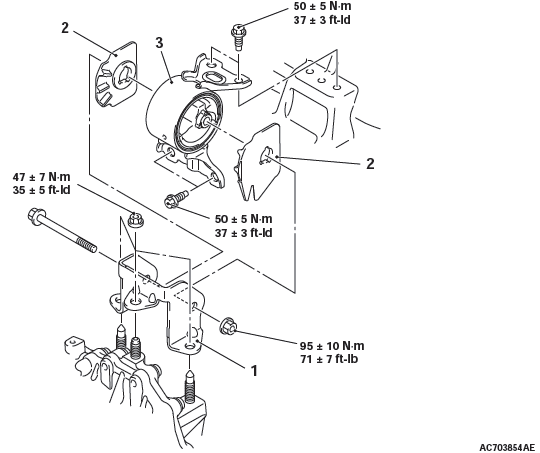 50 ± 5 N·m
37 ± 3 ft-ld

2

3

2

47 ± 7 N·m
35 ± 5 ft-ld

50 ± 5 N·m
37 ± 3 ft-ld

95 ± 10 N·m
71 ± 7 ft-lb

1

AC703854AE