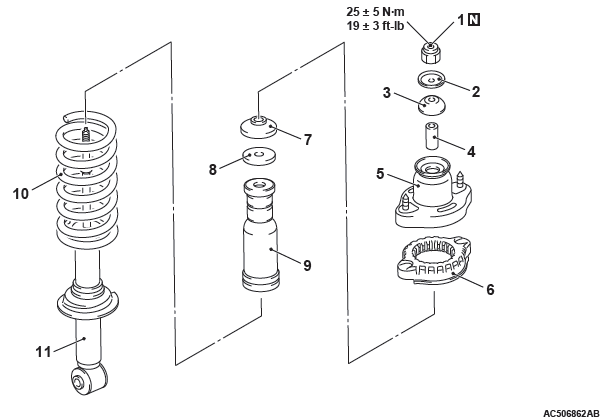 25 ± 5 N·m
19 ± 3 ft-lb

1 N

2

3

4

5

6

7

8

9

10

11

AC506862AB