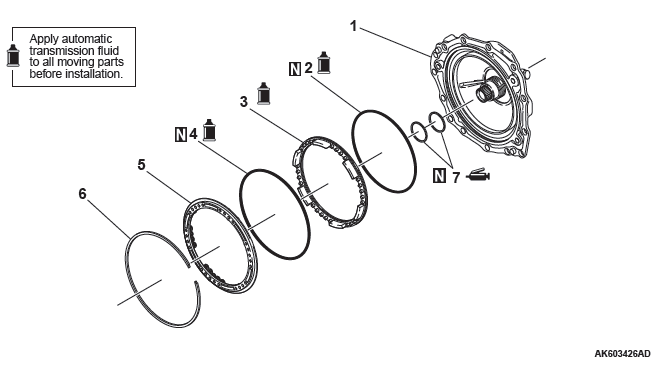 Apply automatic transmission fluid to all moving parts before installation.

1

N 2

3

N 4

5

6

N 7

AK603426AD