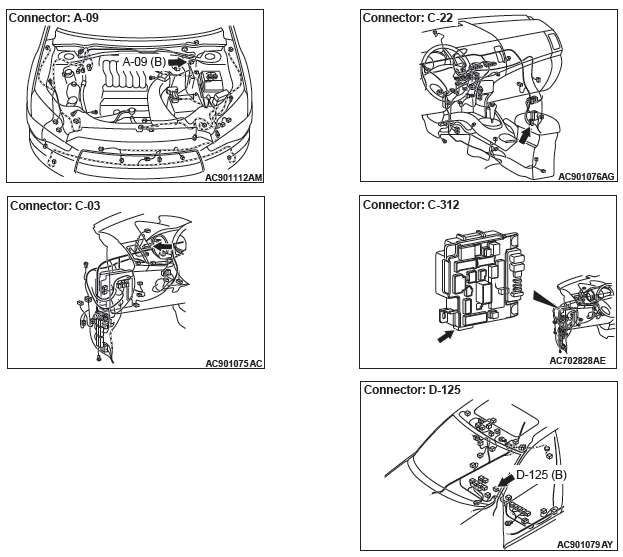 Connector: A-09

A-09 (B)

AC901112AM

Connector: C-03

AC901075AC

Connector: C-22

AC901076AG

Connector: C-312

AC702828AE

Connector: D-125

D-125 (B)

AC901079AY