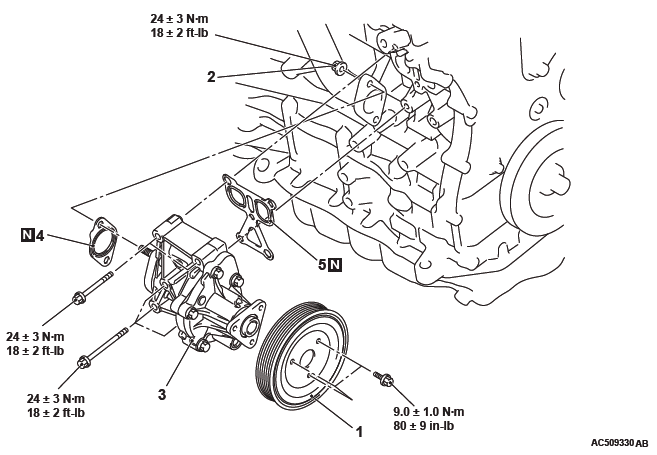 24 ± 3 N·m
18 ± 2 ft-lb

2

N 4

5 N

24 ± 3 N·m
18 ± 2 ft-lb

24 ± 3 N·m
18 ± 2 ft-lb

3

9.0 ± 1.0 N·m
80 ± 9 in-lb

1

AC509330 AB