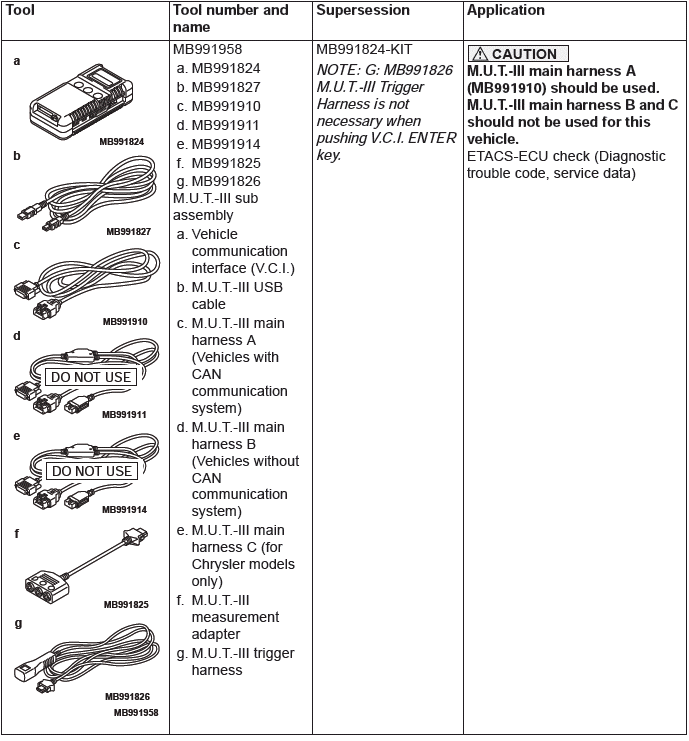 | Tool | Tool number and name | Supersession | Application |
|---|---|---|---|
| a MB991824 b MB991827 c MB991910 d DO NOT USE MB991911 e DO NOT USE MB991914 f MB991825 g MB991826 MB991958 | MB991958 a. MB991824 b. MB991827 c. MB991910 d. MB991911 e. MB991914 f. MB991825 g. MB991826 M.U.T.-III sub assembly a. Vehicle communication interface (V.C.I.) b. M.U.T.-III USB cable c. M.U.T.-III main harness A (Vehicles with CAN communication system) d. M.U.T.-III main harness B (Vehicles without CAN communication system) e. M.U.T.-III main harness C (for Chrysler models only) f. M.U.T.-III measurement adapter g. M.U.T.-III trigger harness | MB991824-KIT NOTE: G: MB991826 M.U.T.-III Trigger Harness is not necessary when pushing V.C.I. ENTER key. | CAUTION M.U.T.-III main harness A (MB991910) should be used. M.U.T.-III main harness B and C should not be used for this vehicle. ETACS-ECU check (Diagnostic trouble code, service data) |