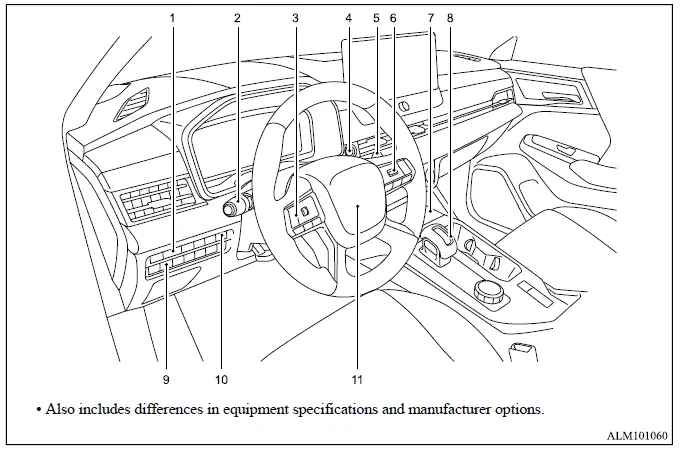 1 2 3 4 5 6 7 8

9 10 11

• Also includes differences in equipment specifications and manufacturer options.

ALM101060